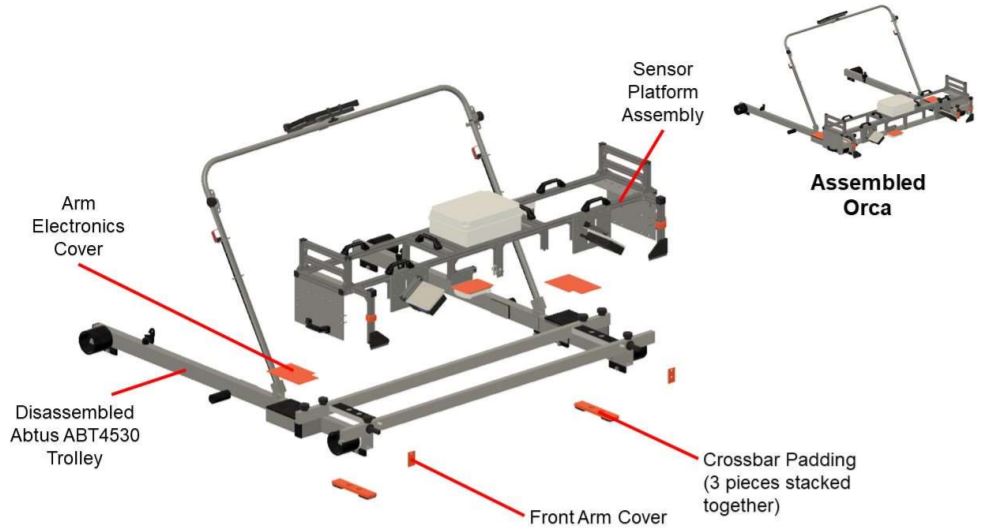 Sensor Platform Assembly

Assembled Orca

Arm Electronics Cover

Disassembled Abtus ABT4530 Trolley

Crossbar Padding (3 pieces stacked together)

Front Arm Cover